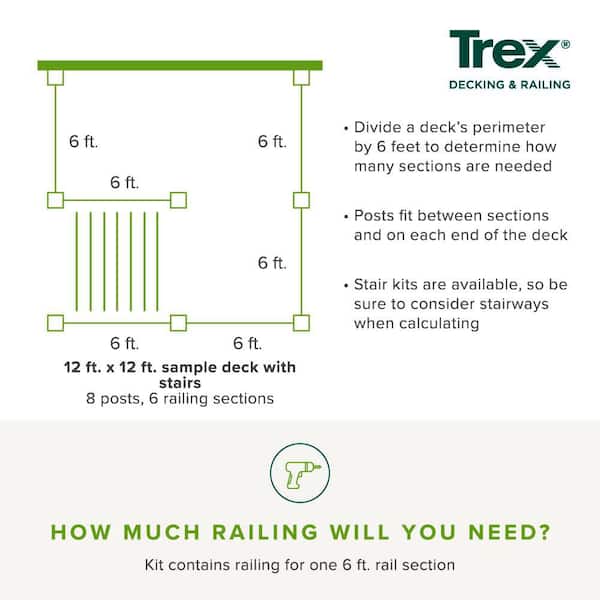 Trex®
DECKING & RAILING

6 ft.

6 ft.

6 ft.

6 ft.

6 ft.

6 ft.

12 ft. x 12 ft. sample deck with stairs
8 posts, 6 railing sections

• Divide a deck's perimeter by 6 feet to determine how many sections are needed

• Posts fit between sections and on each end of the deck

• Stair kits are available, so be sure to consider stairways when calculating

HOW MUCH RAILING WILL YOU NEED?

Kit contains railing for one 6 ft. rail section