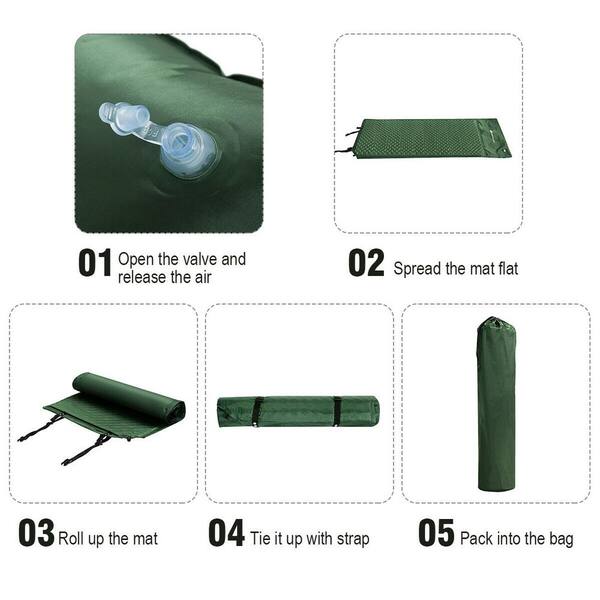 01 Open the valve and release the air

02 Spread the mat flat

03 Roll up the mat

04 Tie it up with strap

05 Pack into the bag