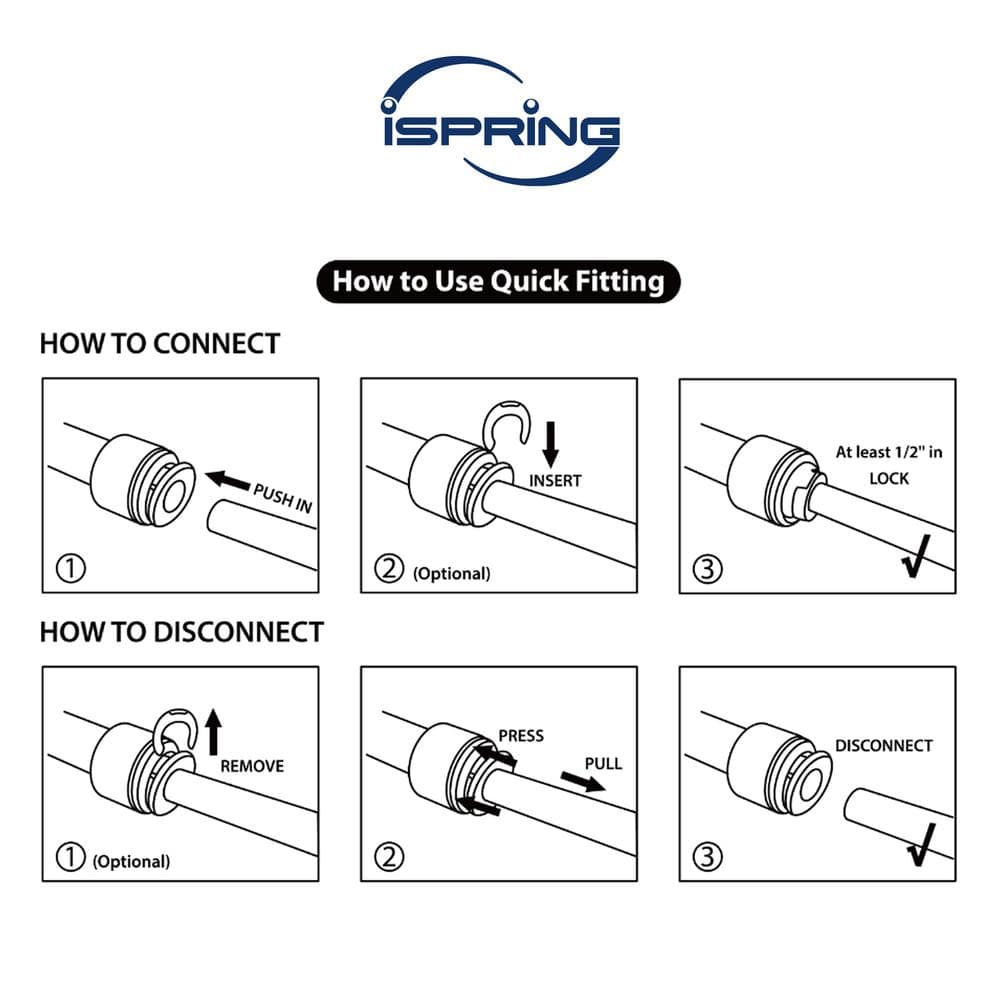 iSPRING

How to Use Quick Fitting

HOW TO CONNECT

PUSH IN
①

INSERT
② (Optional)

At least 1/2" in
LOCK
③

HOW TO DISCONNECT

REMOVE
① (Optional)

PRESS
PULL
②

DISCONNECT
③