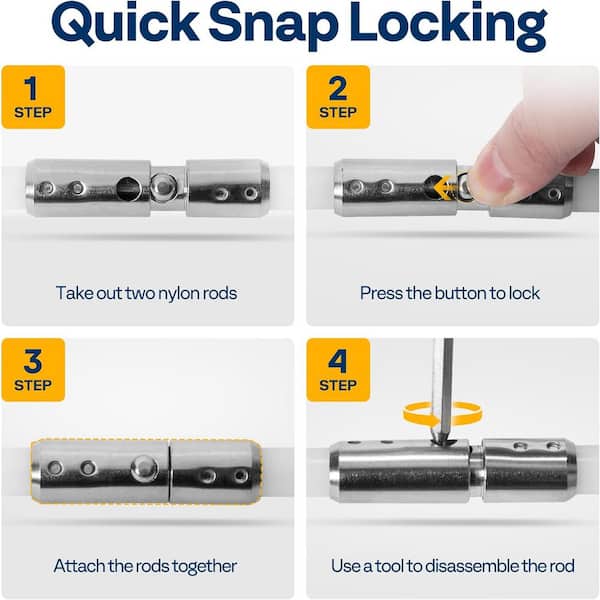 Quick Snap Locking

1
STEP

Take out two nylon rods

2
STEP

Press the button to lock

3
STEP

Attach the rods together

4
STEP

Use a tool to disassemble the rod