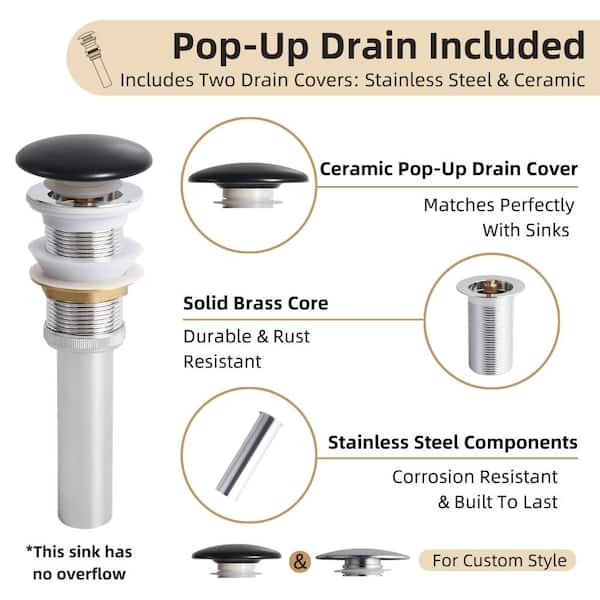 Pop-Up Drain Included
Includes Two Drain Covers: Stainless Steel & Ceramic

Ceramic Pop-Up Drain Cover
Matches Perfectly With Sinks

Solid Brass Core
Durable & Rust Resistant

Stainless Steel Components
Corrosion Resistant & Built To Last

*This sink has no overflow

&

For Custom Style