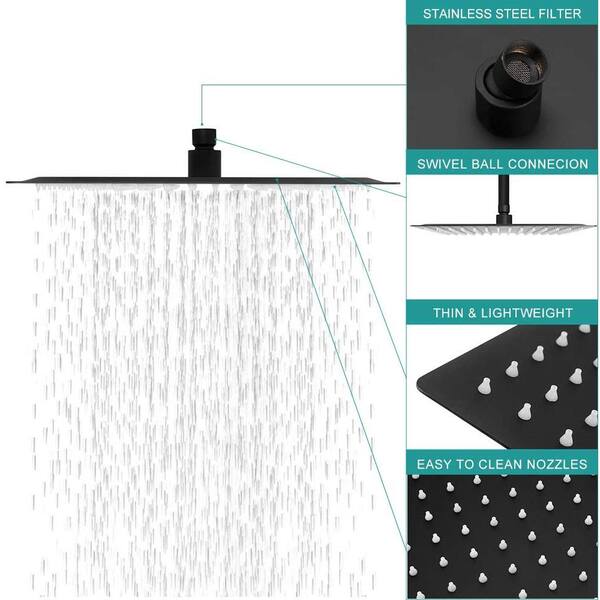 STAINLESS STEEL FILTER

SWIVEL BALL CONNECION

THIN & LIGHTWEIGHT

EASY TO CLEAN NOZZLES