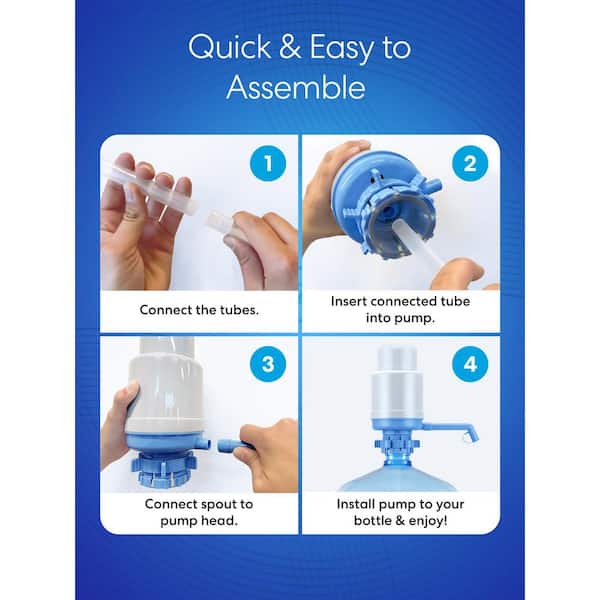 Quick & Easy to Assemble

1

Connect the tubes.

2

Insert connected tube into pump.

3

Connect spout to pump head.

4

Install pump to your bottle & enjoy!