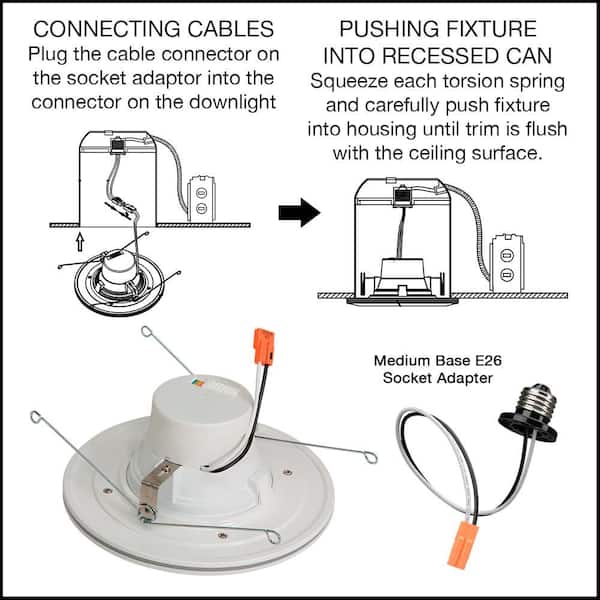 CONNECTING CABLES
Plug the cable connector on the socket adaptor into the connector on the downlight

PUSHING FIXTURE INTO RECESSED CAN
Squeeze each torsion spring and carefully push fixture into housing until trim is flush with the ceiling surface.

Medium Base E26
Socket Adapter