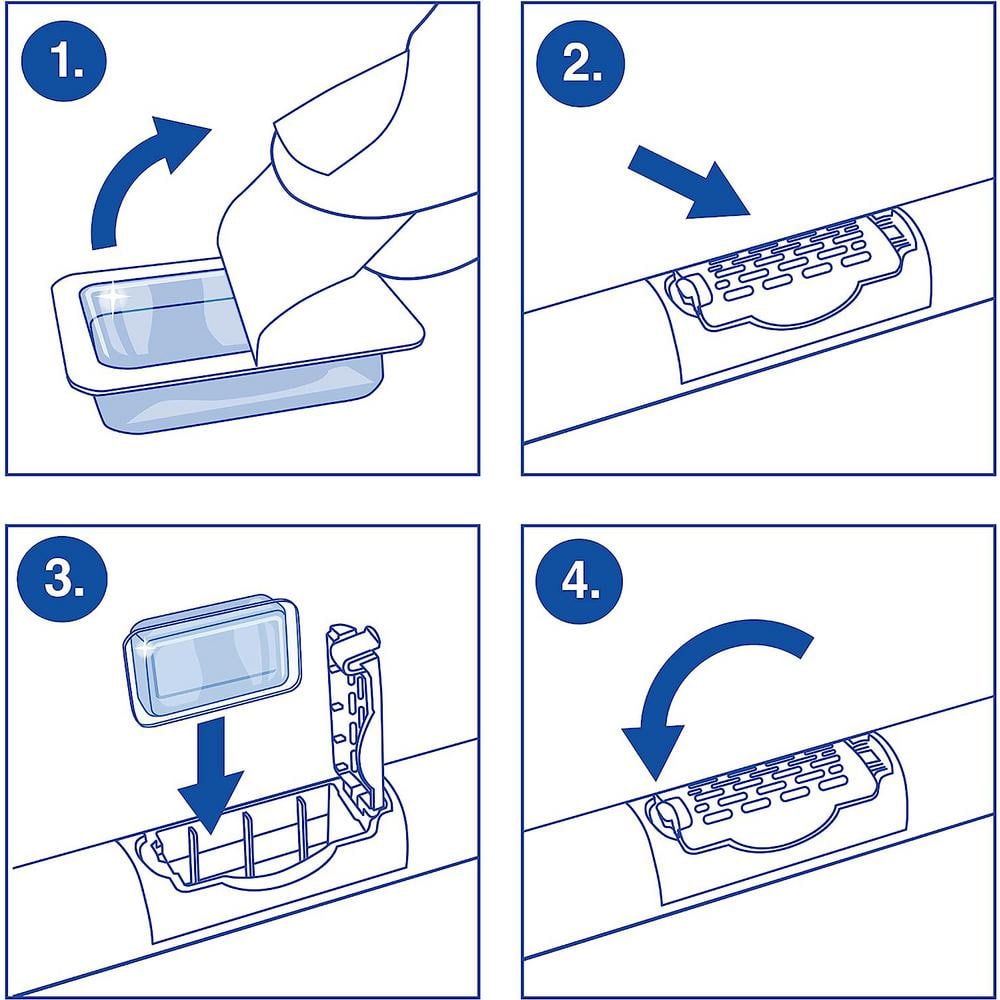 1.

2.

3.

4.