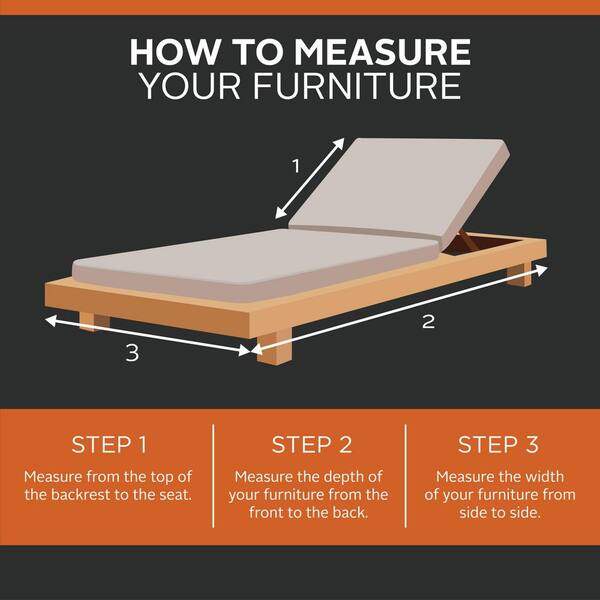 HOW TO MEASURE
YOUR FURNITURE

1

2

3

STEP 1

Measure from the top of the backrest to the seat.

STEP 2

Measure the depth of your furniture from the front to the back.

STEP 3

Measure the width of your furniture from side to side.