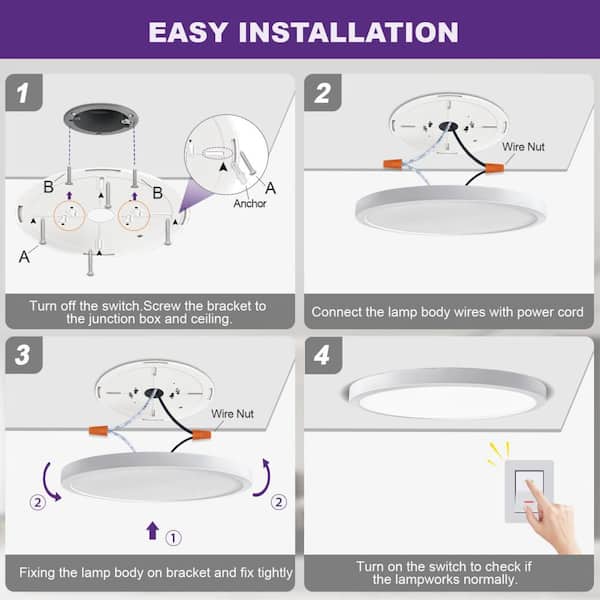 EASY INSTALLATION

1

B

B

A

A

Anchor

Turn off the switch.Screw the bracket to the junction box and ceiling.

2

Wire Nut

Connect the lamp body wires with power cord

3

Wire Nut

②

②

① 

Fixing the lamp body on bracket and fix tightly

4

Turn on the switch to check if the lampworks normally.