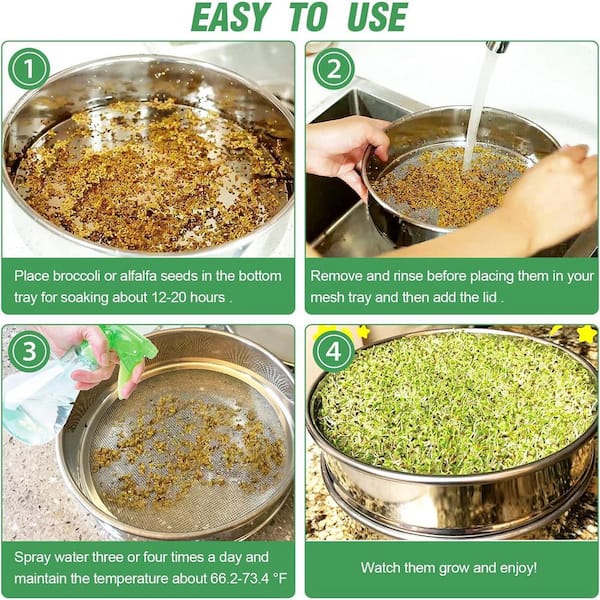 EASY TO USE

1

Place broccoli or alfalfa seeds in the bottom tray for soaking about 12-20 hours .

2

Remove and rinse before placing them in your mesh tray and then add the lid .

3

Spray water three or four times a day and maintain the temperature about 66.2-73.4 °F

4

Watch them grow and enjoy!