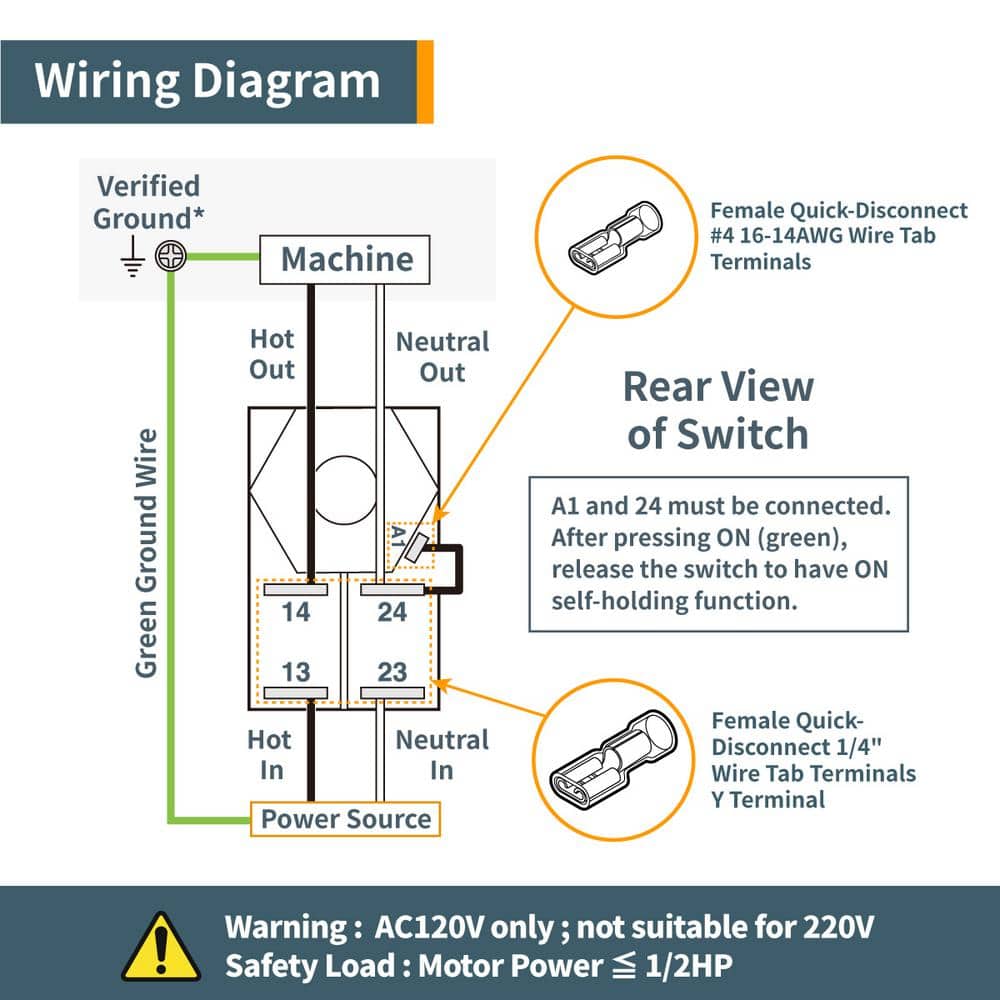 Wiring Diagram

Verified Ground*

Machine

Hot Out

Neutral Out

Green Ground Wire

A1

14

24

13

23

Hot In

Neutral In

Power Source

Female Quick-Disconnect #4 16-14AWG Wire Tab Terminals

Rear View of Switch

A1 and 24 must be connected. After pressing ON (green), release the switch to have ON self-holding function.

Female Quick-Disconnect 1/4" Wire Tab Terminals Y Terminal

Warning : AC120V only ; not suitable for 220V
Safety Load : Motor Power ≦ 1/2HP