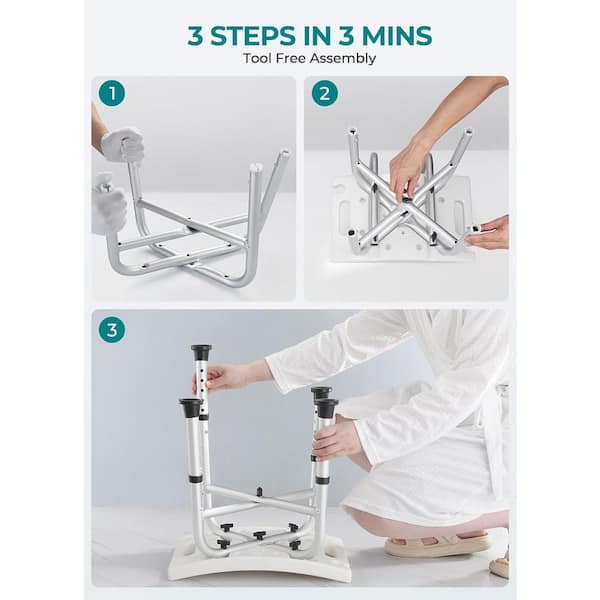 3 STEPS IN 3 MINS
Tool Free Assembly

1

2

3