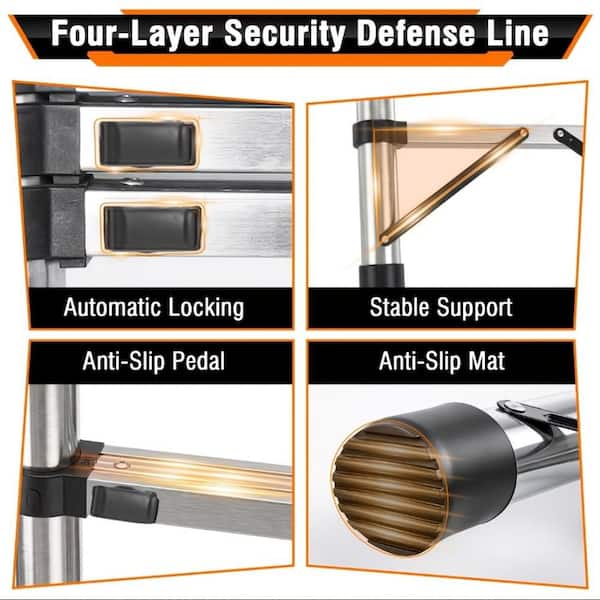 Four-Layer Security Defense Line

Automatic Locking

Stable Support

Anti-Slip Pedal

Anti-Slip Mat