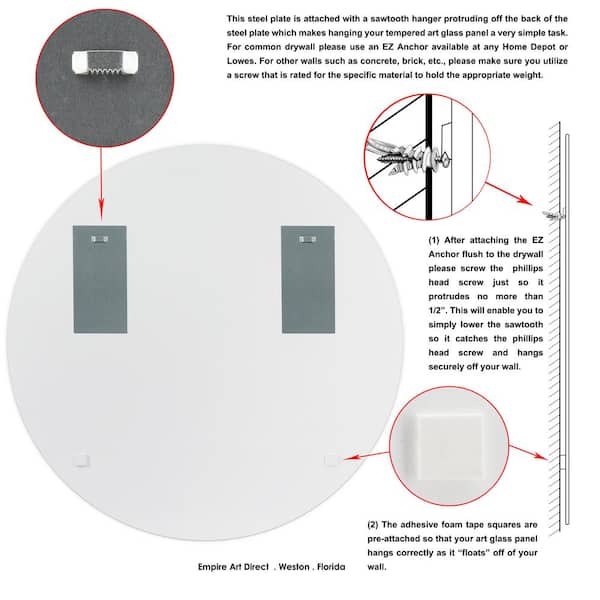 This steel plate is attached with a sawtooth hanger protruding off the back of the steel plate which makes hanging your tempered art glass panel a very simple task. For common drywall please use an EZ Anchor available at any Home Depot or Lowes. For other walls such as concrete, brick, etc., please make sure you utilize a screw that is rated for the specific material to hold the appropriate weight.

(1) After attaching the EZ Anchor flush to the drywall please screw the phillips head screw just so it protrudes no more than 1/2". This will enable you to simply lower the sawtooth so it catches the phillips head screw and hangs securely off your wall.

(2) The adhesive foam tape squares are pre-attached so that your art glass panel hangs correctly as it "floats" off of your wall.

Empire Art Direct . Weston . Florida