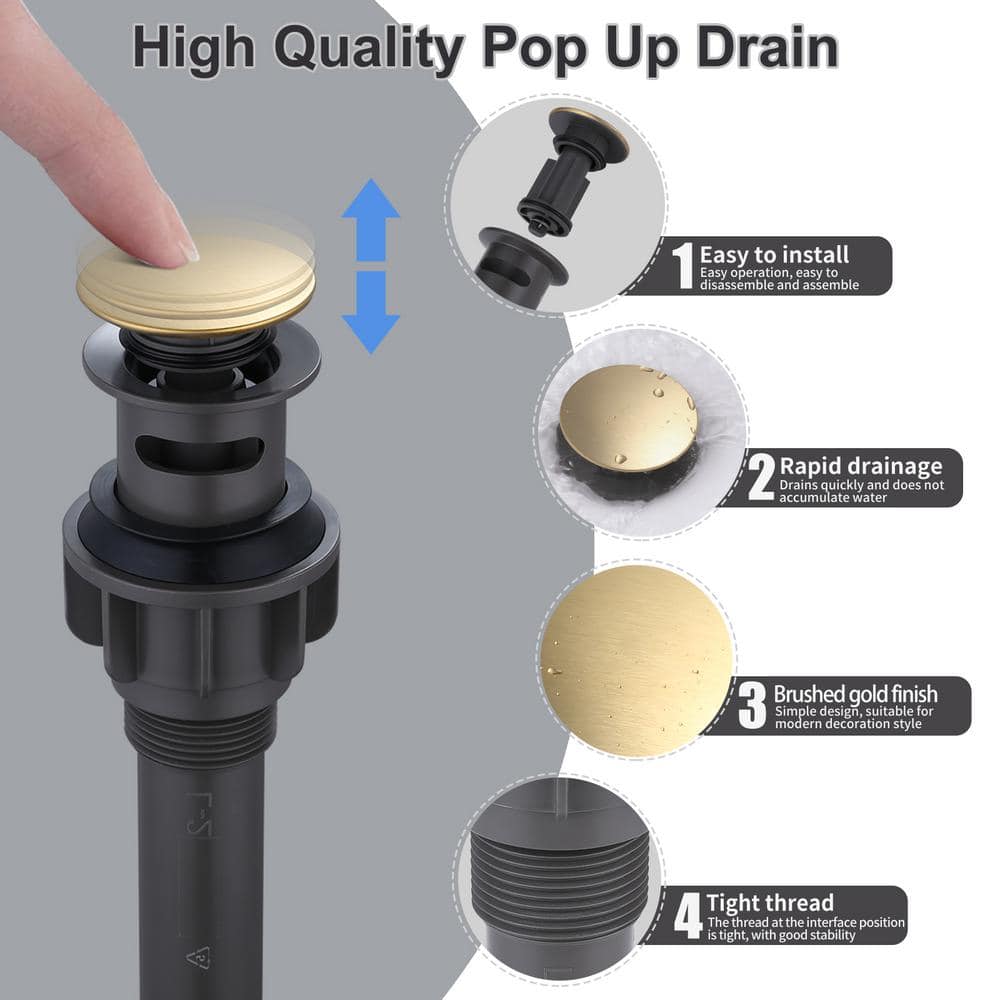 High Quality Pop Up Drain

1 Easy to install
Easy operation, easy to disassemble and assemble

2 Rapid drainage
Drains quickly and does not accumulate water

3 Brushed gold finish
Simple design, suitable for modern decoration style

4 Tight thread
The thread at the interface position is tight, with good stability