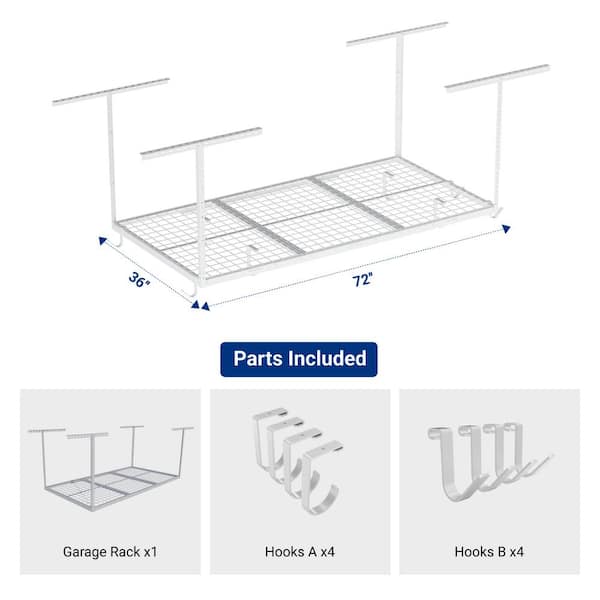 36"

72"

Parts Included

Garage Rack x1

Hooks A x4

Hooks B x4