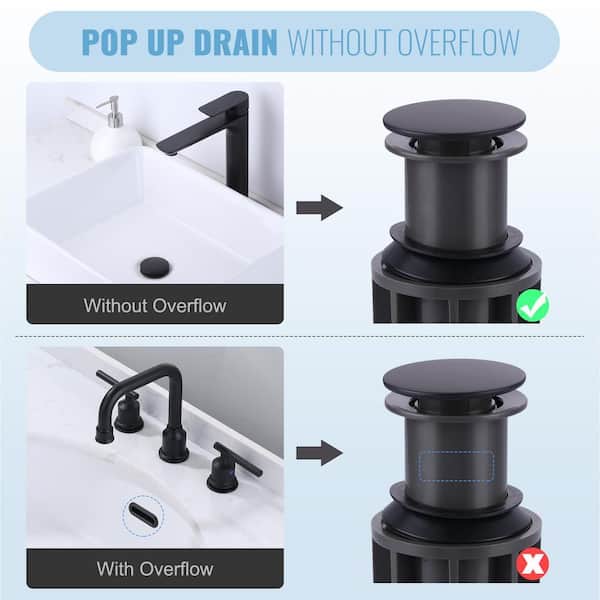 POP UP DRAIN WITHOUT OVERFLOW

Without Overflow

With Overflow