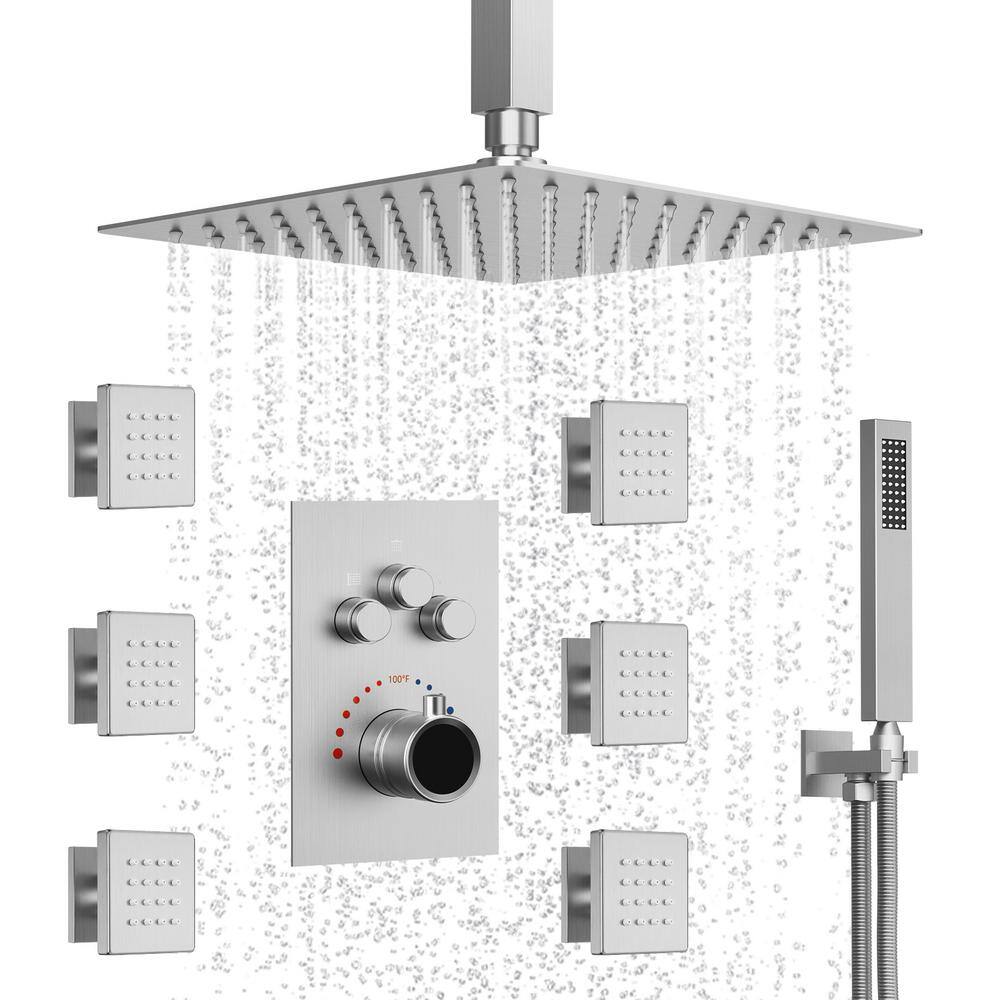 100°F