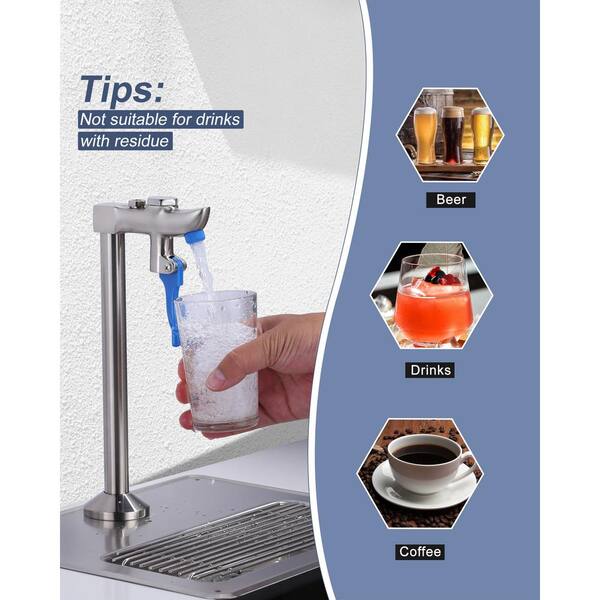 Tips:
Not suitable for drinks with residue

Beer

Drinks

Coffee