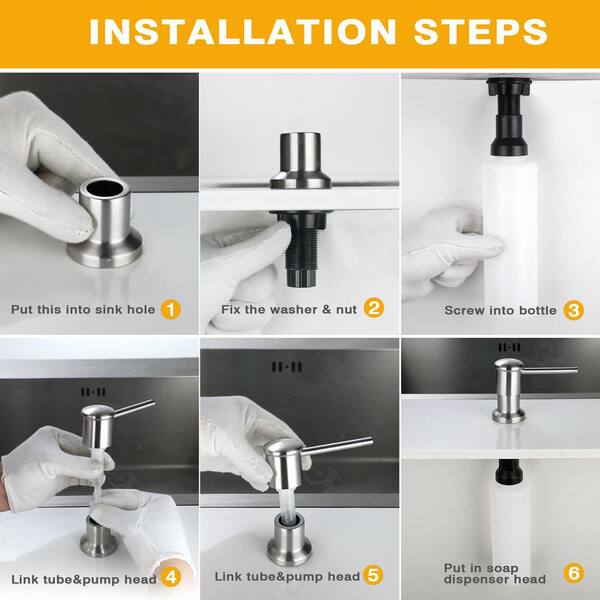 INSTALLATION STEPS

Put this into sink hole 1

Fix the washer & nut 2

Screw into bottle 3

Link tube&pump head 4

Link tube&pump head 5

Put in soap dispenser head 6