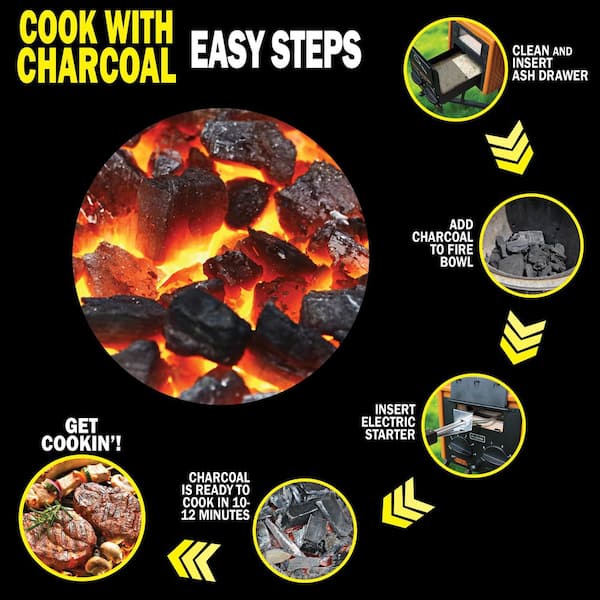 COOK WITH CHARCOAL

EASY STEPS

CLEAN AND INSERT ASH DRAWER

ADD CHARCOAL TO FIRE BOWL

INSERT ELECTRIC STARTER

CHARCOAL IS READY TO COOK IN 10-12 MINUTES

GET COOKIN'!