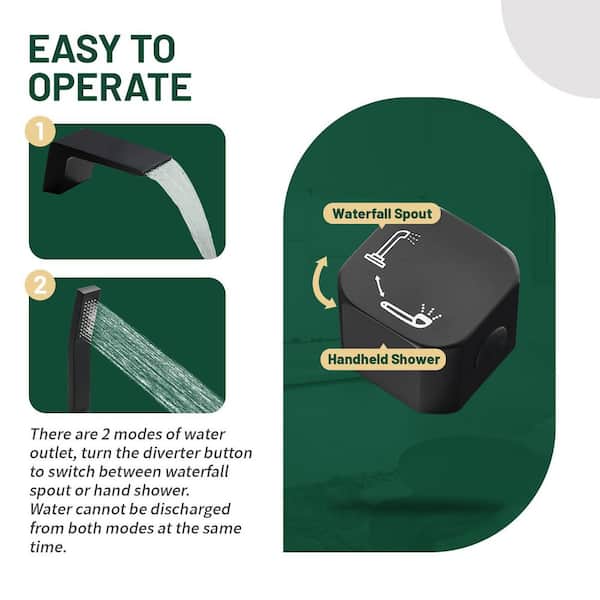 EASY TO OPERATE

1

2

There are 2 modes of water outlet, turn the diverter button to switch between waterfall spout or hand shower.
Water cannot be discharged from both modes at the same time.

Waterfall Spout

Handheld Shower