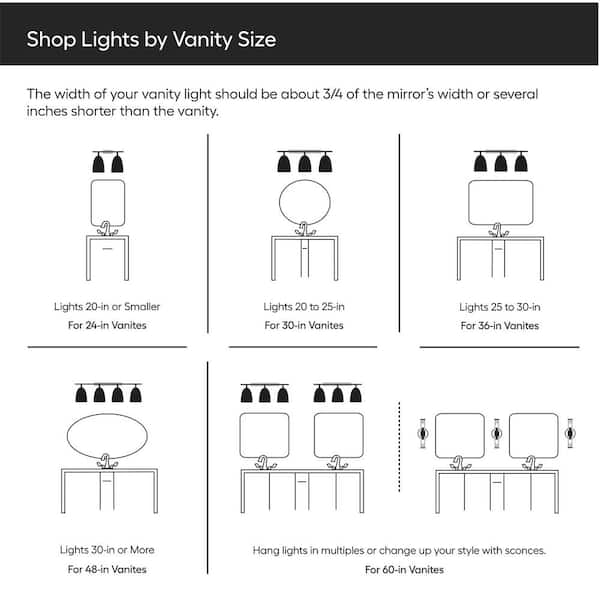 Shop Lights by Vanity Size

The width of your vanity light should be about 3/4 of the mirror's width or several inches shorter than the vanity.

Lights 20-in or Smaller
For 24-in Vanites

Lights 20 to 25-in
For 30-in Vanites

Lights 25 to 30-in
For 36-in Vanites

Lights 30-in or More
For 48-in Vanites

Hang lights in multiples or change up your style with sconces.
For 60-in Vanites