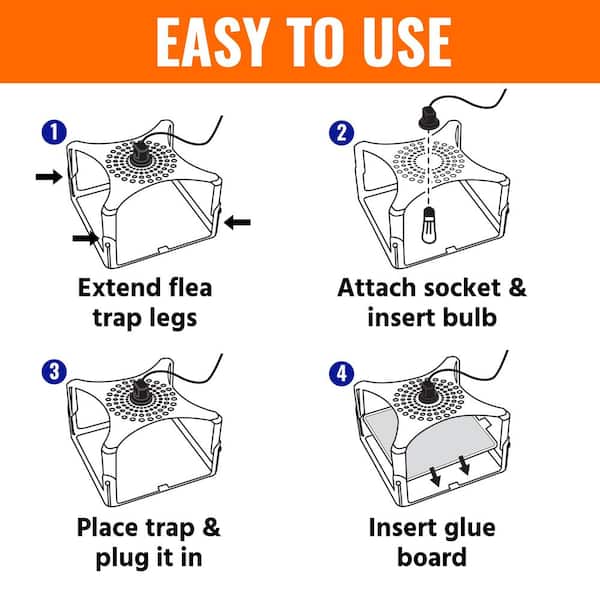 EASY TO USE

1
Extend flea trap legs

2
Attach socket & insert bulb

3
Place trap & plug it in

4
Insert glue board