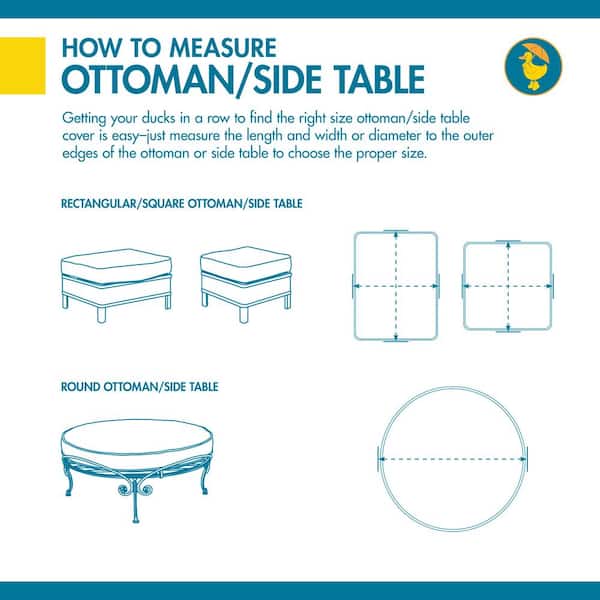 HOW TO MEASURE
OTTOMAN/SIDE TABLE

Getting your ducks in a row to find the right size ottoman/side table cover is easy–just measure the length and width or diameter to the outer edges of the ottoman or side table to choose the proper size.

RECTANGULAR/SQUARE OTTOMAN/SIDE TABLE

ROUND OTTOMAN/SIDE TABLE