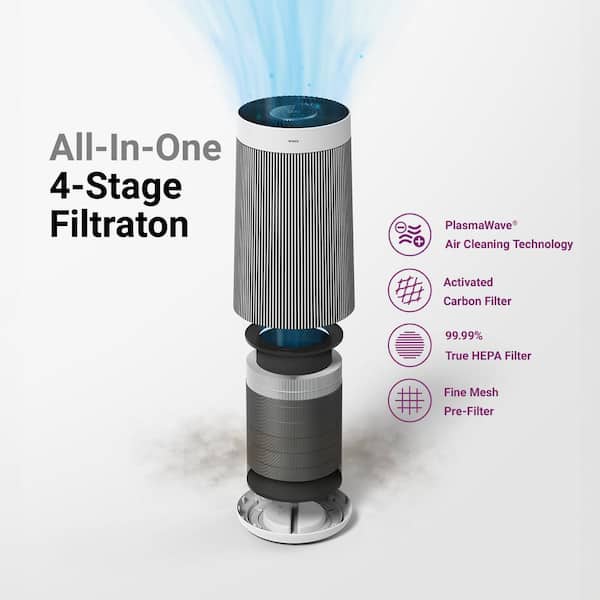 All-In-One
4-Stage
Filtraton

PlasmaWave®
Air Cleaning Technology

Activated
Carbon Filter

99.99%
True HEPA Filter

Fine Mesh
Pre-Filter