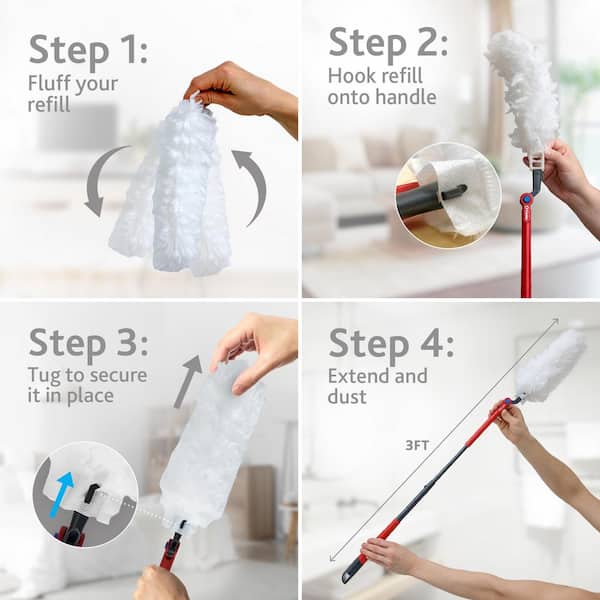 Step 1:
Fluff your refill

Step 2:
Hook refill onto handle

Step 3:
Tug to secure it in place

Step 4:
Extend and dust

3FT