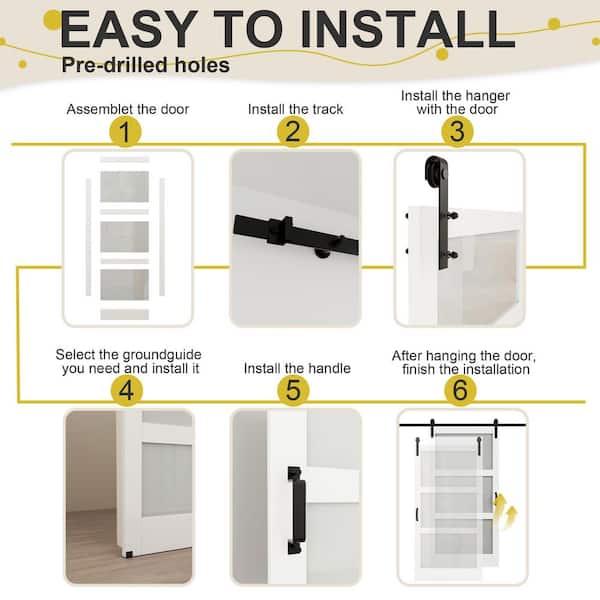 EASY TO INSTALL
Pre-drilled holes

Assemblet the door
1

Install the track
2

Install the hanger with the door
3

Select the groundguide you need and install it
4

Install the handle
5

After hanging the door, finish the installation
6