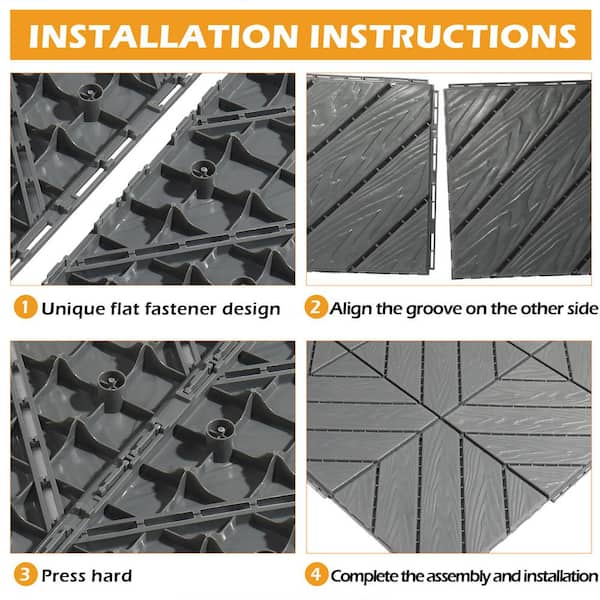 INSTALLATION INSTRUCTIONS

1 Unique flat fastener design

2 Align the groove on the other side

3 Press hard

4 Complete the assembly and installation