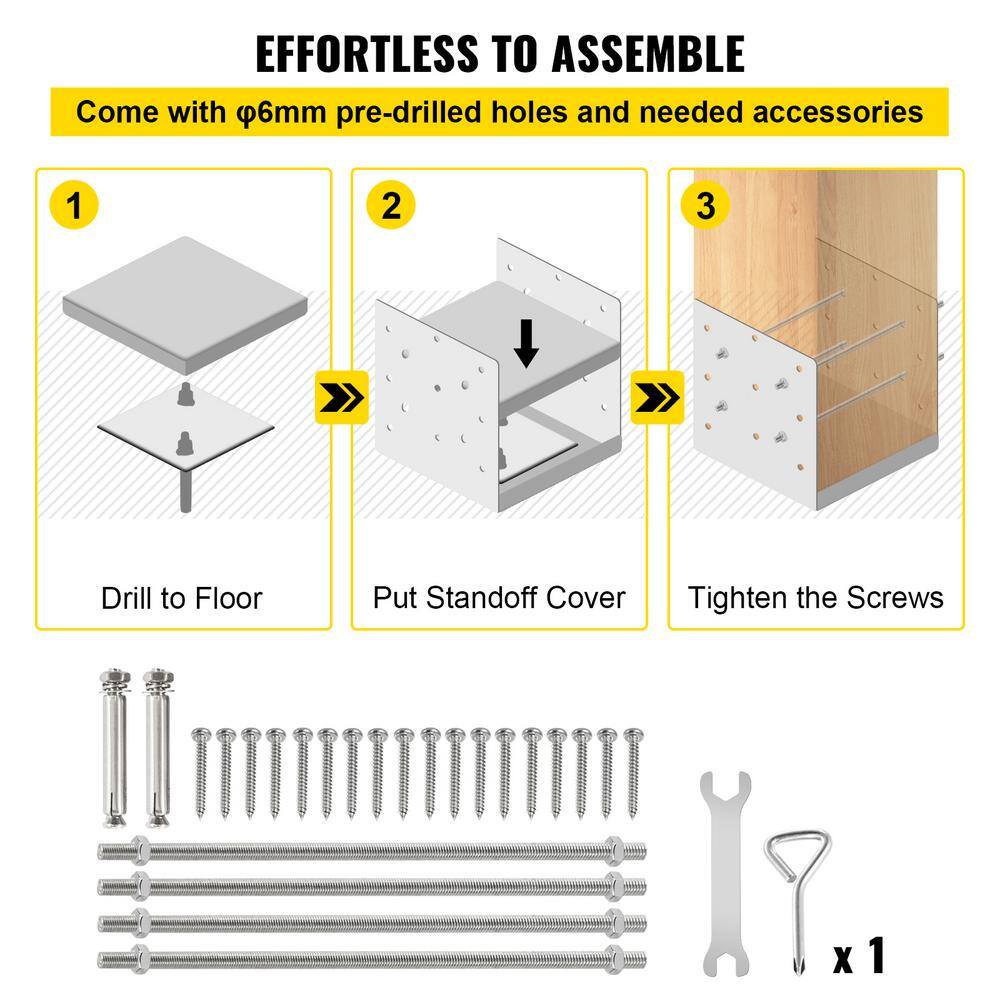 EFFORTLESS TO ASSEMBLE

Come with φ6mm pre-drilled holes and needed accessories

1

Drill to Floor

2

Put Standoff Cover

3

Tighten the Screws

x 1