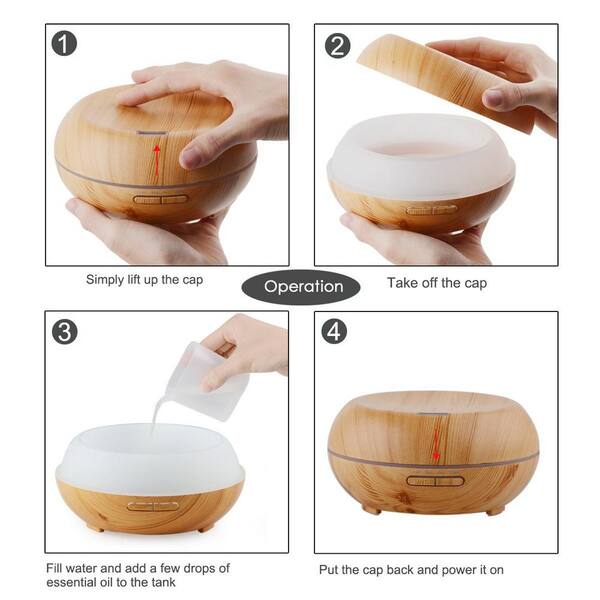 1

Simply lift up the cap

2

Take off the cap

Operation

3

Fill water and add a few drops of essential oil to the tank

4

Put the cap back and power it on