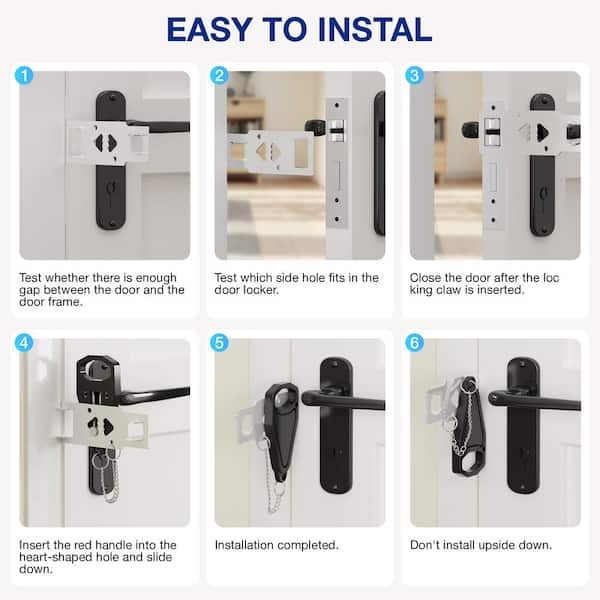 EASY TO INSTAL

1

Test whether there is enough gap between the door and the door frame.

2

Test which side hole fits in the door locker.

3

Close the door after the loc king claw is inserted.

4

Insert the red handle into the heart-shaped hole and slide down.

5

Installation completed.

6

Don't install upside down.