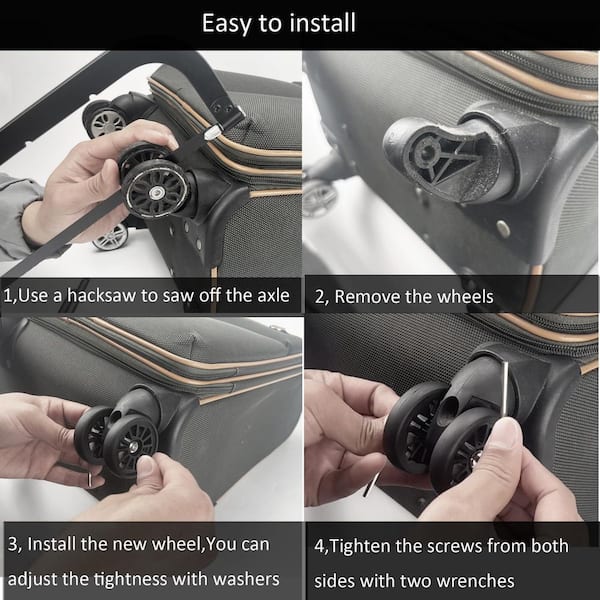 Easy to install

1,Use a hacksaw to saw off the axle

2, Remove the wheels

3, Install the new wheel,You can adjust the tightness with washers

4,Tighten the screws from both sides with two wrenches