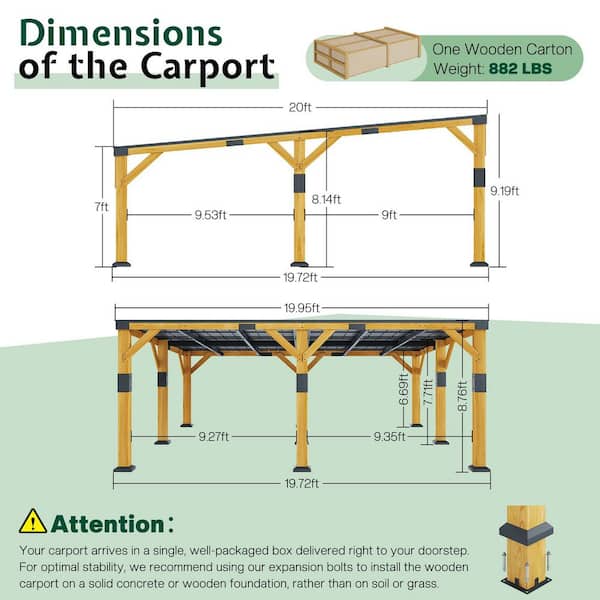 Dimensions of the Carport

One Wooden Carton
Weight: 882 LBS

20ft
7ft
9.53ft
8.14ft
9ft
9.19ft
19.72ft

19.95ft
6.69ft
7.71ft
8.76ft
9.27ft
9.35ft
19.72ft

Attention:

Your carport arrives in a single, well-packaged box delivered right to your doorstep. For optimal stability, we recommend using our expansion bolts to install the wooden carport on a solid concrete or wooden foundation, rather than on soil or grass.