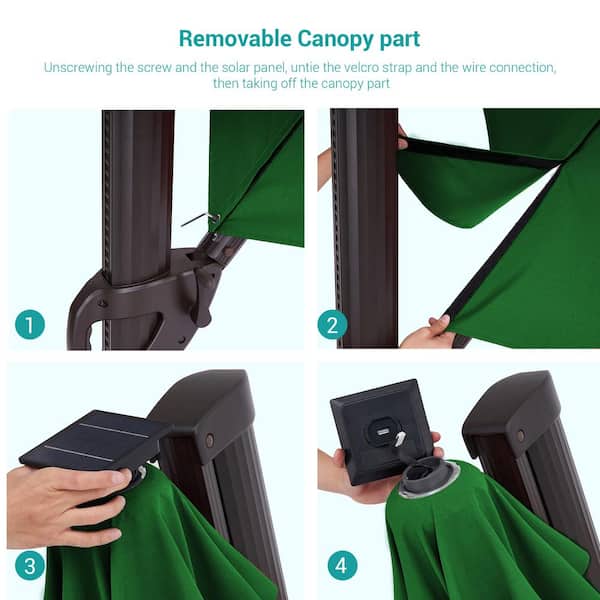 Removable Canopy part

Unscrewing the screw and the solar panel, untie the velcro strap and the wire connection, then taking off the canopy part

1

2

3

4