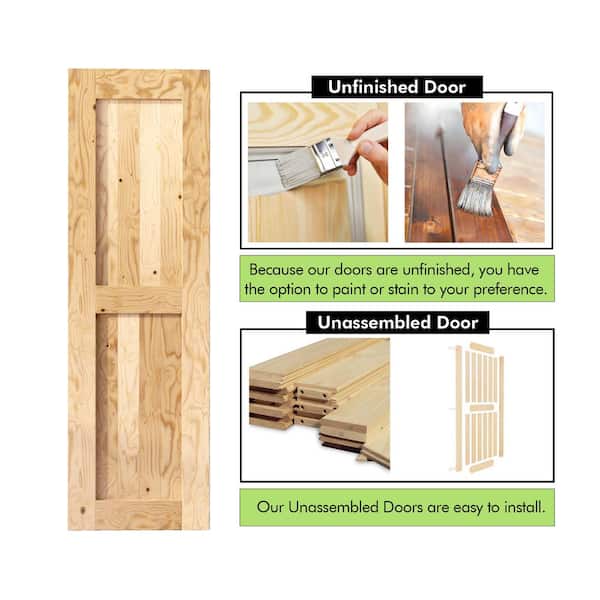 Unfinished Door

Because our doors are unfinished, you have the option to paint or stain to your preference.

Unassembled Door

Our Unassembled Doors are easy to install.