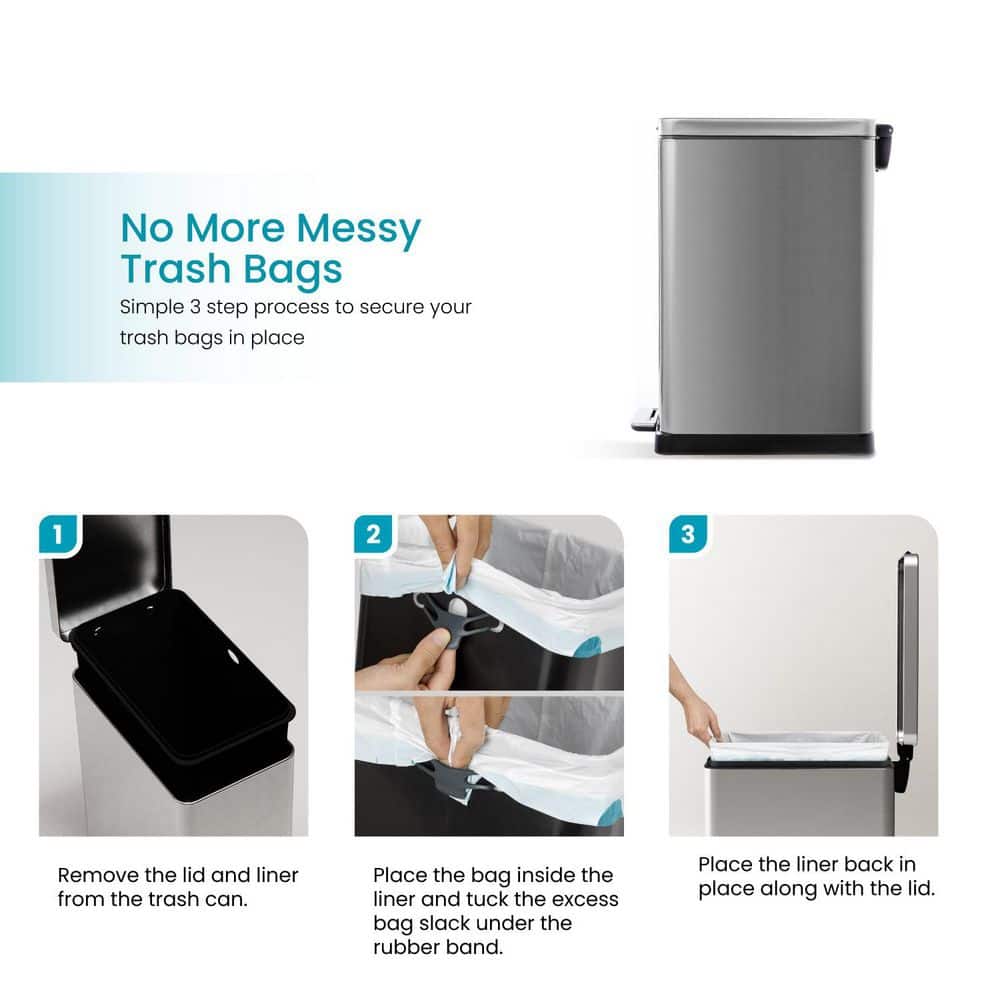 No More Messy Trash Bags

Simple 3 step process to secure your trash bags in place

1

Remove the lid and liner from the trash can.

2

Place the bag inside the liner and tuck the excess bag slack under the rubber band.

3

Place the liner back in place along with the lid.