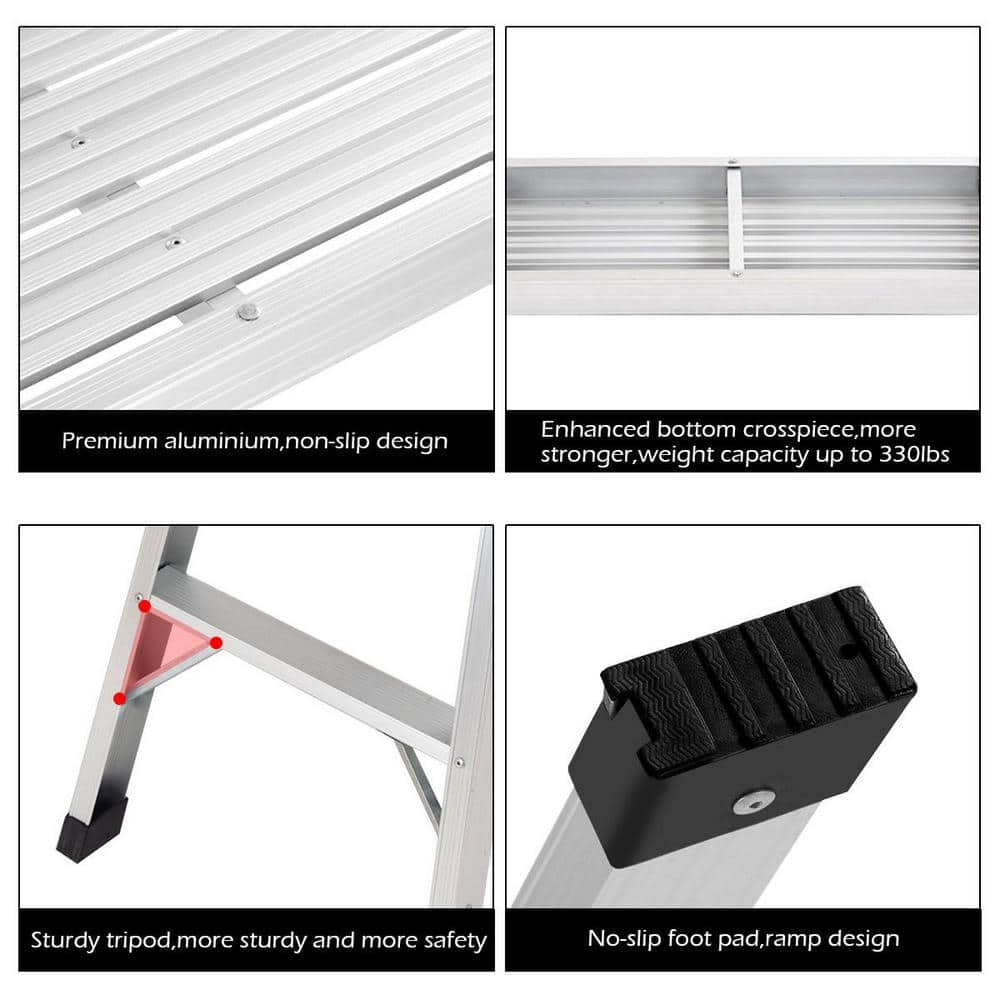 Premium aluminium,non-slip design

Enhanced bottom crosspiece,more stronger,weight capacity up to 330lbs

Sturdy tripod,more sturdy and more safety

No-slip foot pad,ramp design