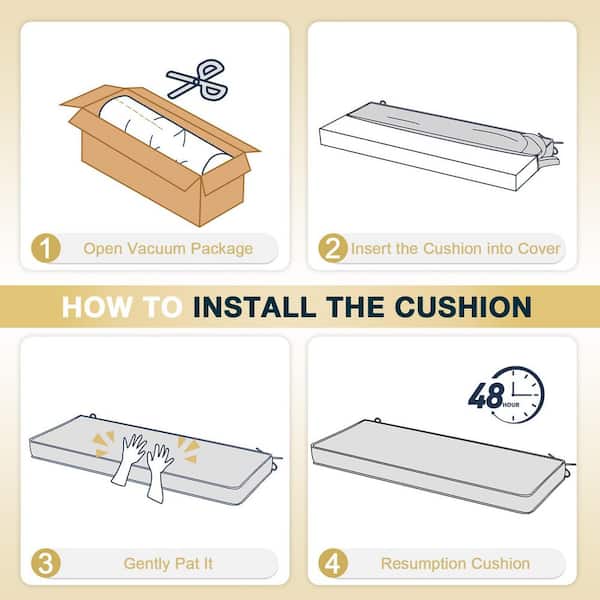 1 Open Vacuum Package

2 Insert the Cushion into Cover

HOW TO INSTALL THE CUSHION

3 Gently Pat It

48 HOUR

4 Resumption Cushion