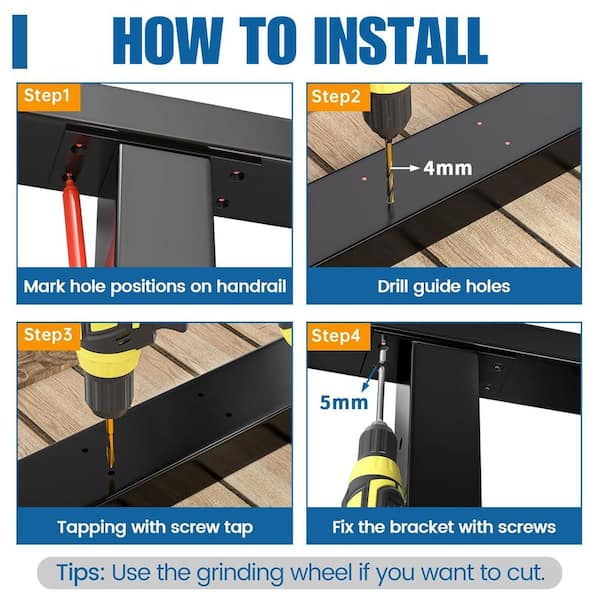 HOW TO INSTALL

Step1

Mark hole positions on handrail

Step2

4mm

Drill guide holes

Step3

Tapping with screw tap

Step4

5mm

Fix the bracket with screws

Tips: Use the grinding wheel if you want to cut.