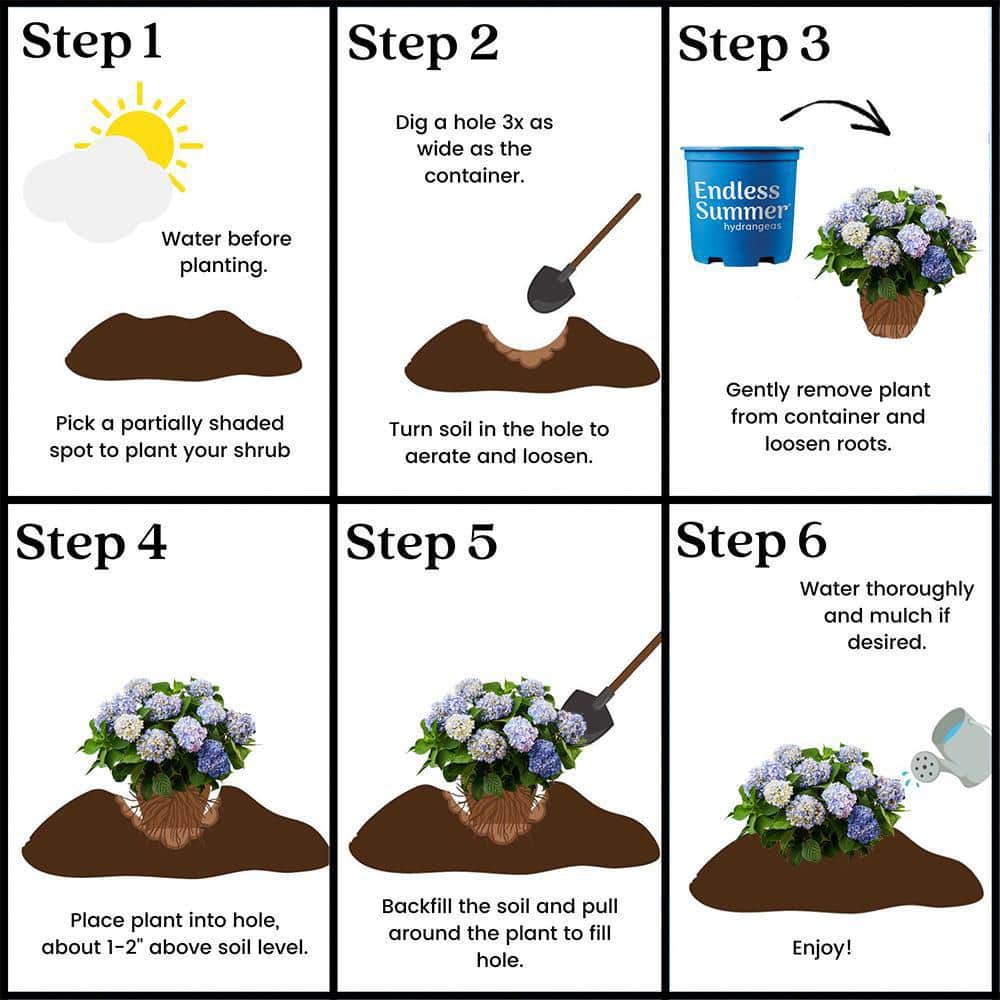 Step 1

Water before planting.

Pick a partially shaded spot to plant your shrub

Step 2

Dig a hole 3x as wide as the container.

Turn soil in the hole to aerate and loosen.

Step 3

Endless Summer hydrangeas

Gently remove plant from container and loosen roots.

Step 4

Place plant into hole, about 1-2" above soil level.

Step 5

Backfill the soil and pull around the plant to fill hole.

Step 6

Water thoroughly and mulch if desired.

Enjoy!