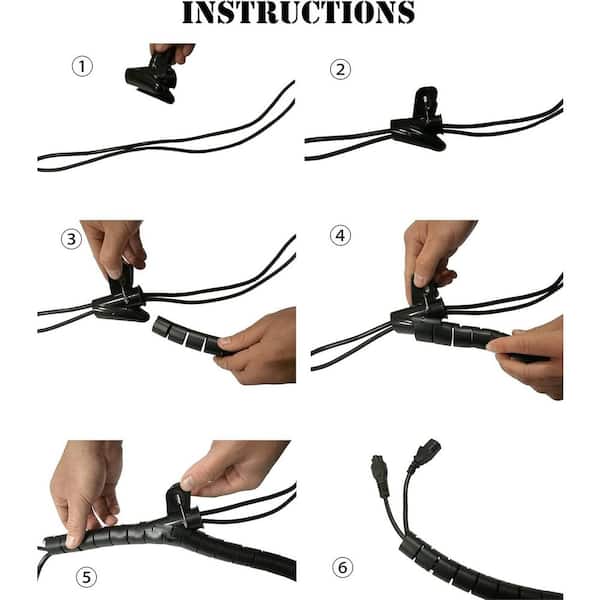 INSTRUCTIONS

1

2

3

4

5

6