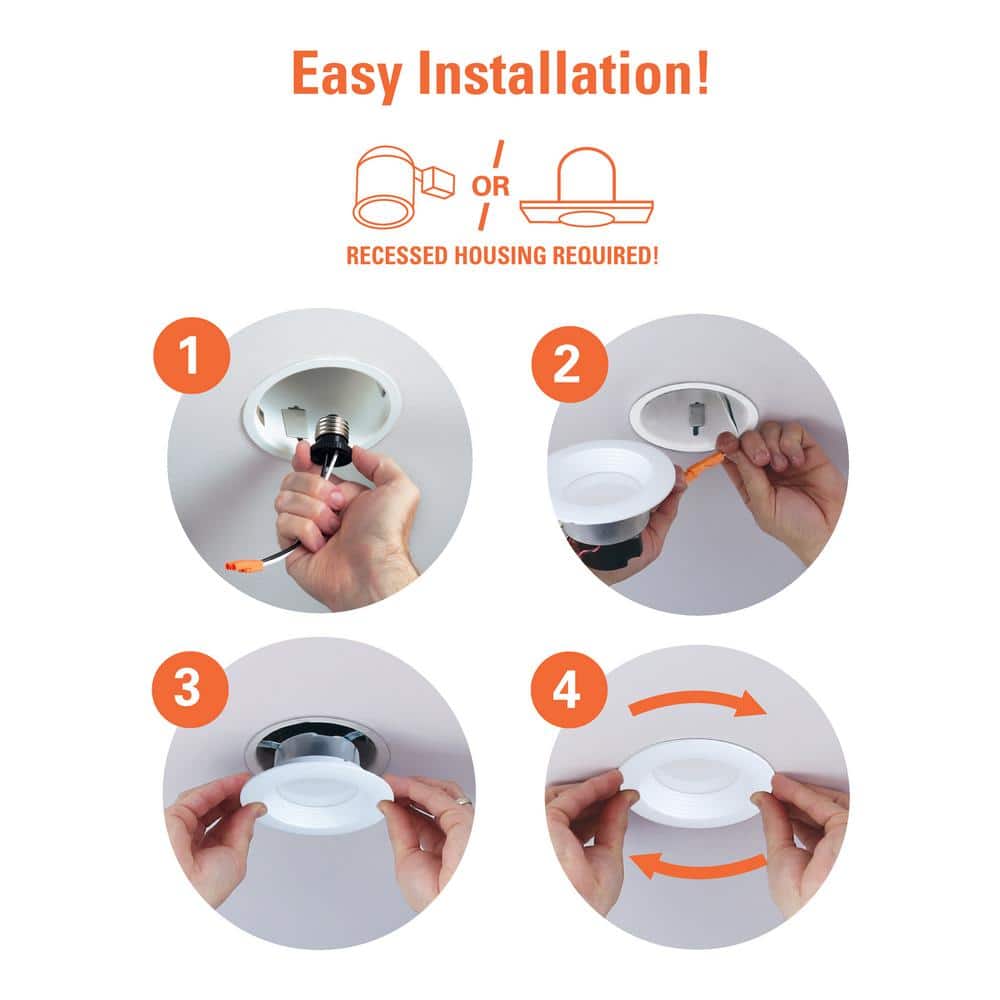 Easy Installation!

OR

RECESSED HOUSING REQUIRED!

1

2

3

4