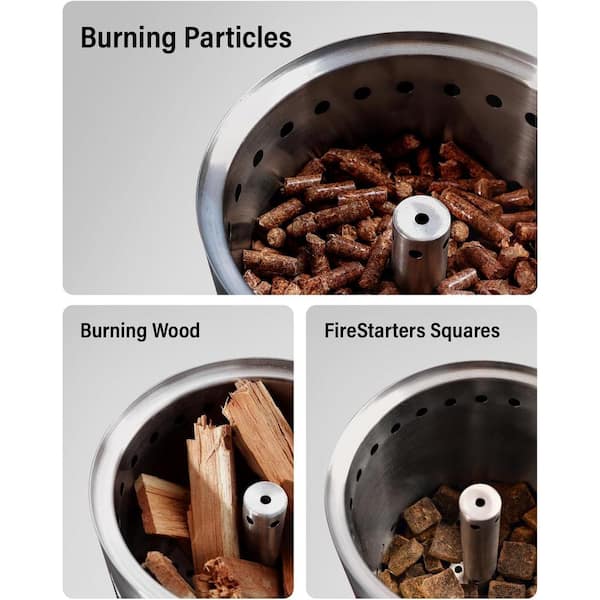 Burning Particles

Burning Wood

FireStarters Squares