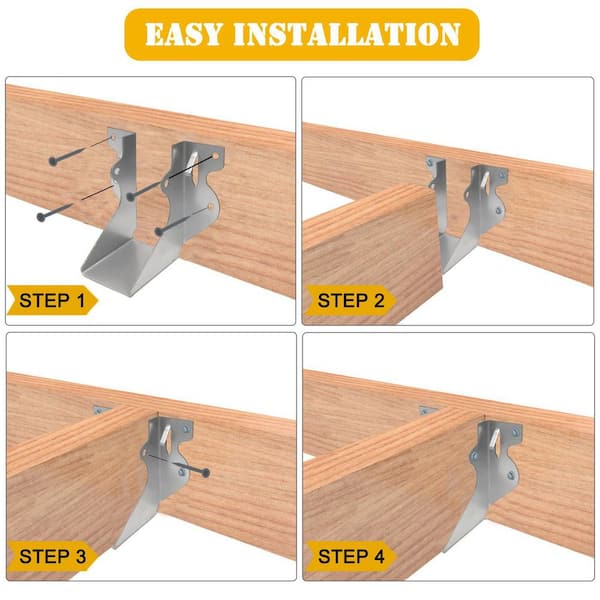 EASY INSTALLATION

STEP 1

STEP 2

STEP 3

STEP 4