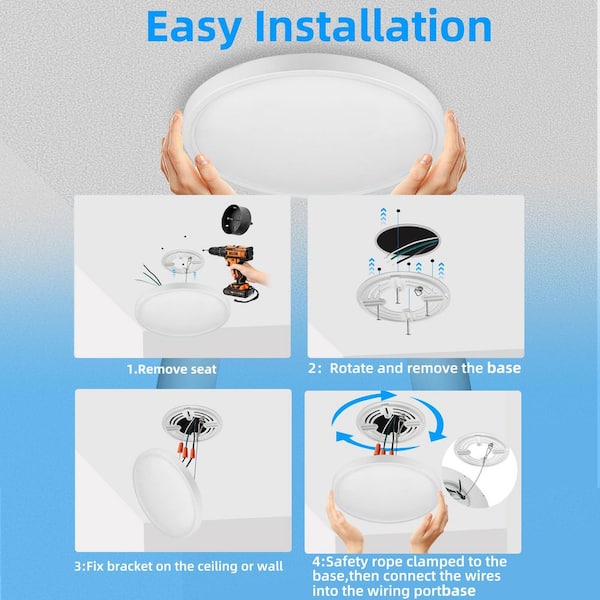 Easy Installation

1.Remove seat

2: Rotate and remove the base

3:Fix bracket on the ceiling or wall

4:Safety rope clamped to the base,then connect the wires into the wiring portbase