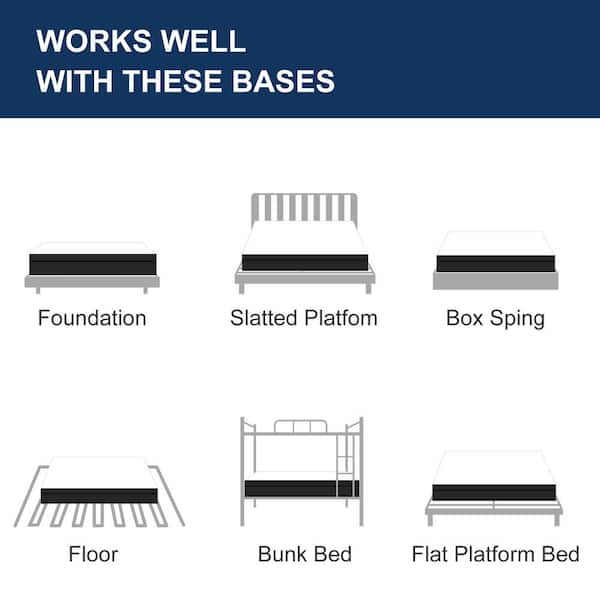 WORKS WELL
WITH THESE BASES

Foundation

Slatted Platfom

Box Sping

Floor

Bunk Bed

Flat Platform Bed