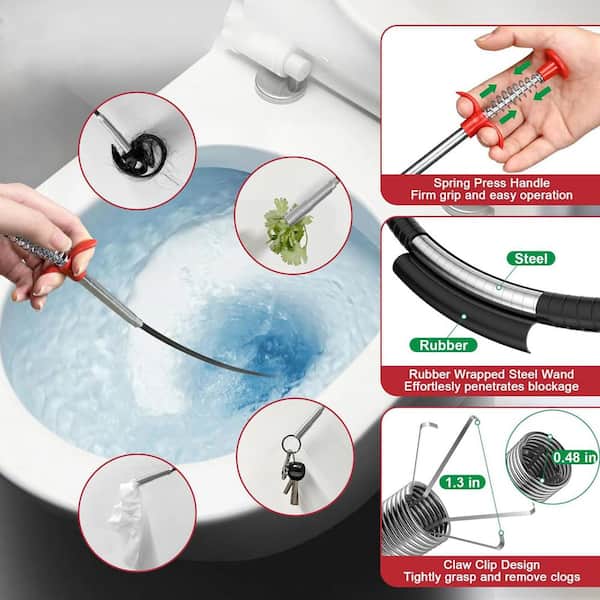 Spring Press Handle
Firm grip and easy operation

Steel

Rubber

Rubber Wrapped Steel Wand
Effortlesly penetrates blockage

1.3 in

0.48 in

Claw Clip Design
Tightly grasp and remove clogs